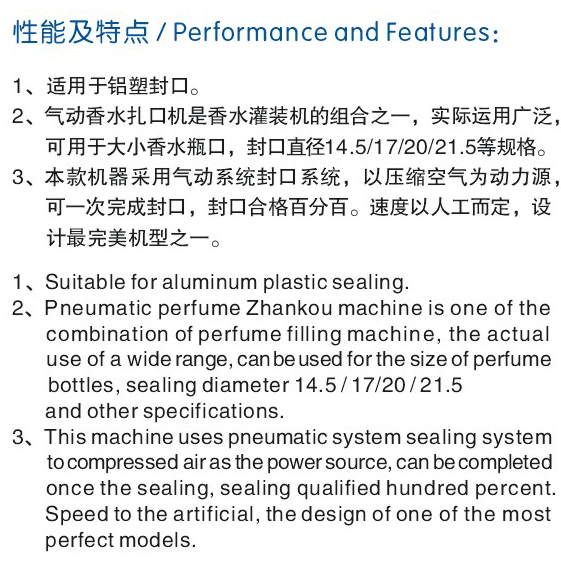 性能及特点 / Performance and Features:

1、适用于铝塑封口。
2、气动香水扎口机是香水灌装机的组合之一，实际运用广泛，可用于大小香水瓶口，封口直径14.5/17/20/21.5等规格。
3、本款机器采用气动系统封口系统，以压缩空气为动力源，可一次完成封口，封口合格百分百。速度以人工而定，设计最完美机型之一。

1、Suitable for aluminum plastic sealing.
2、Pneumatic perfume Zhankou machine is one of the combination of perfume filling machine, the actual use of a wide range, can be used for the size of perfume bottles, sealing diameter 14.5 / 17/20 / 21.5 and other specifications.
3、This machine uses pneumatic system sealing system to compressed air as the power source, can be completed once the sealing, sealing qualified hundred percent. Speed to the artificial, the design of one of the most perfect models.